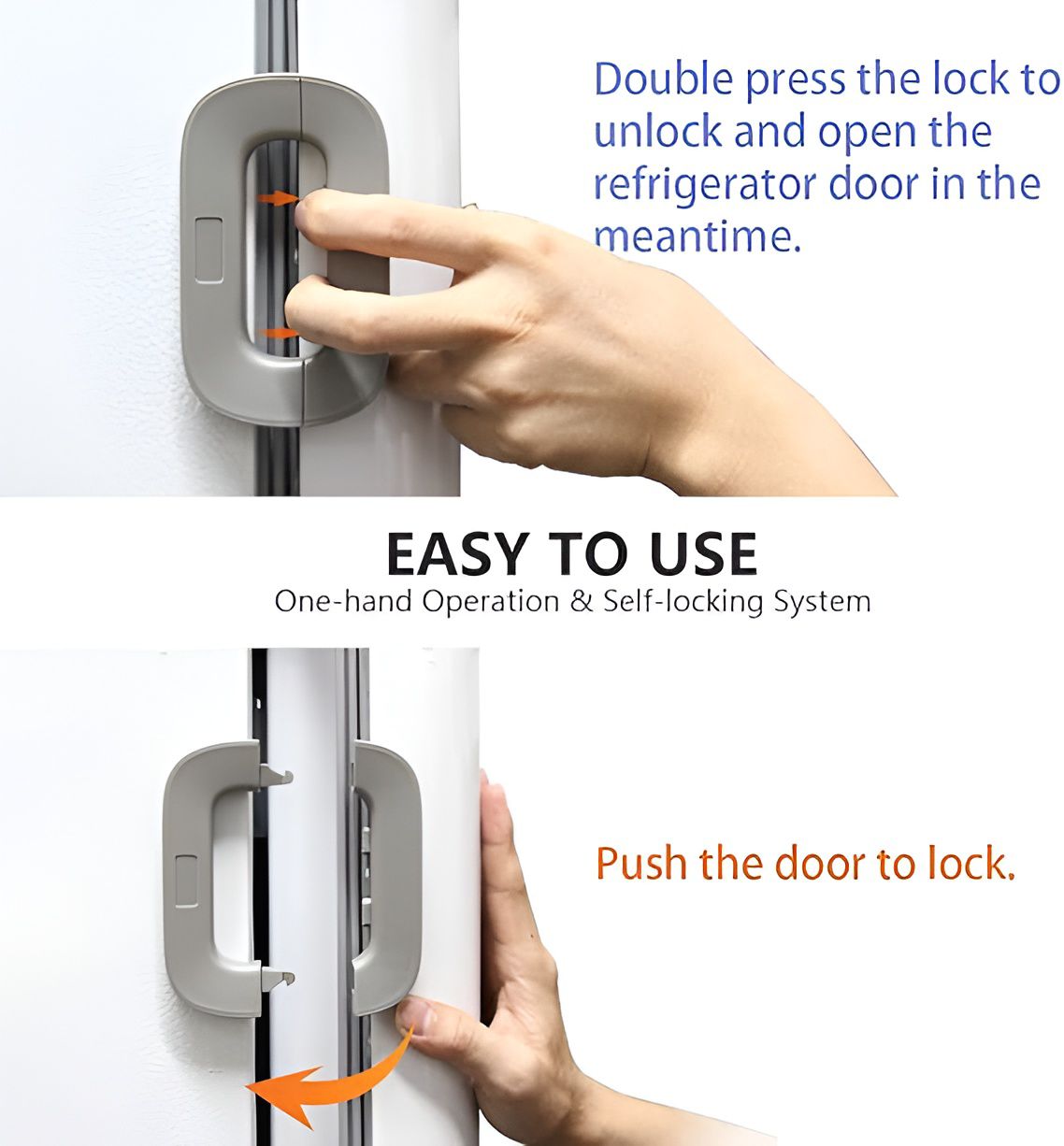 Double press the lock to unlock and open the refrigerator door in the meantime.

EASY TO USE
One-hand Operation & Self-locking System

Push the door to lock.