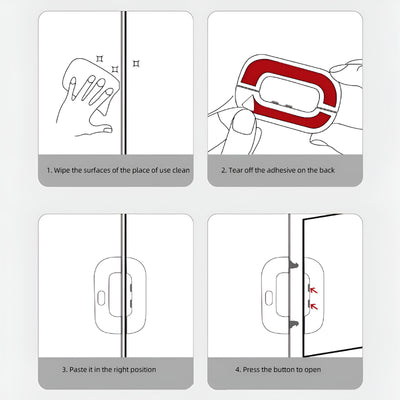 1. Wipe the surfaces of the place of use clean

2. Tear off the adhesive on the back

3. Paste it in the right position

4. Press the button to open