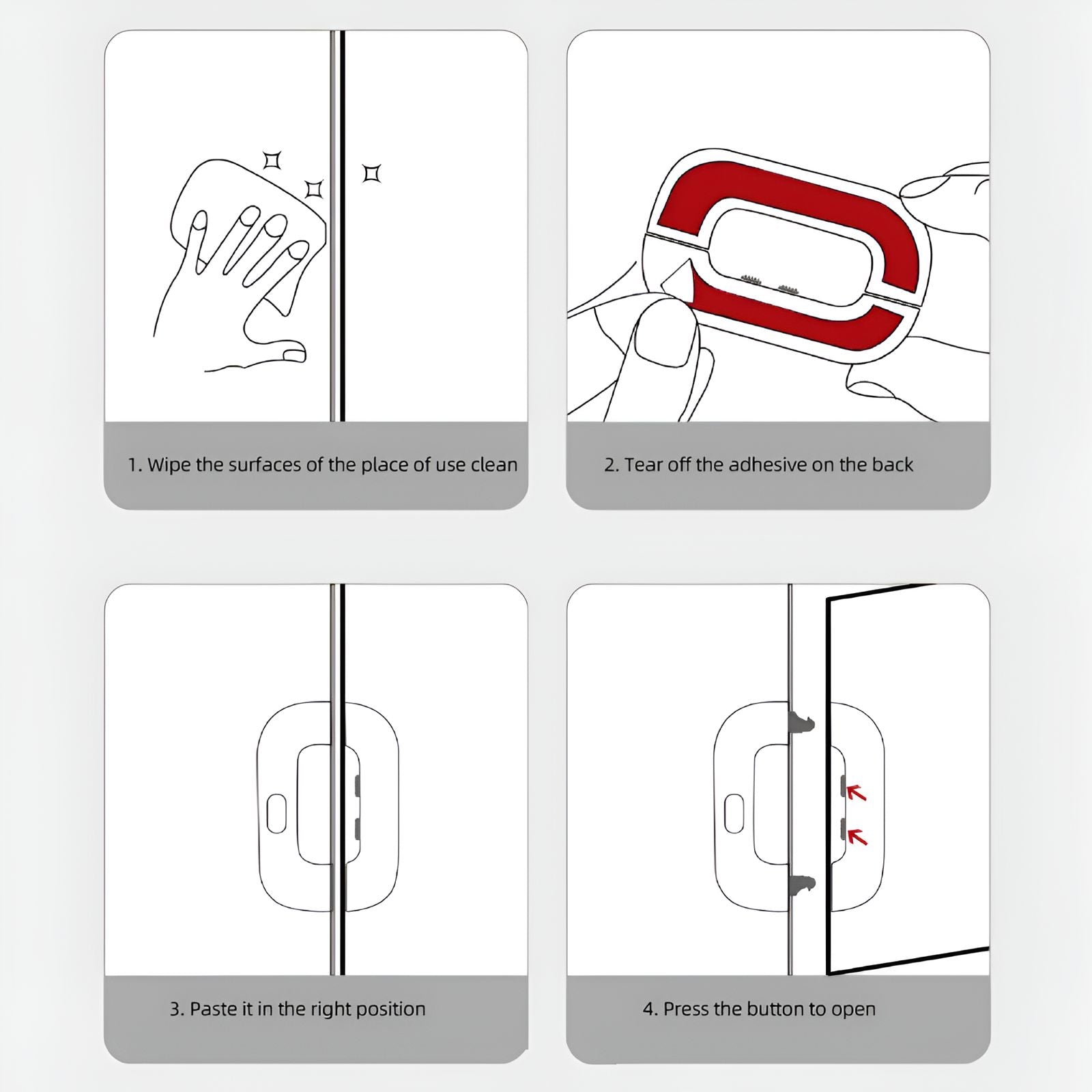 1. Wipe the surfaces of the place of use clean

2. Tear off the adhesive on the back

3. Paste it in the right position

4. Press the button to open